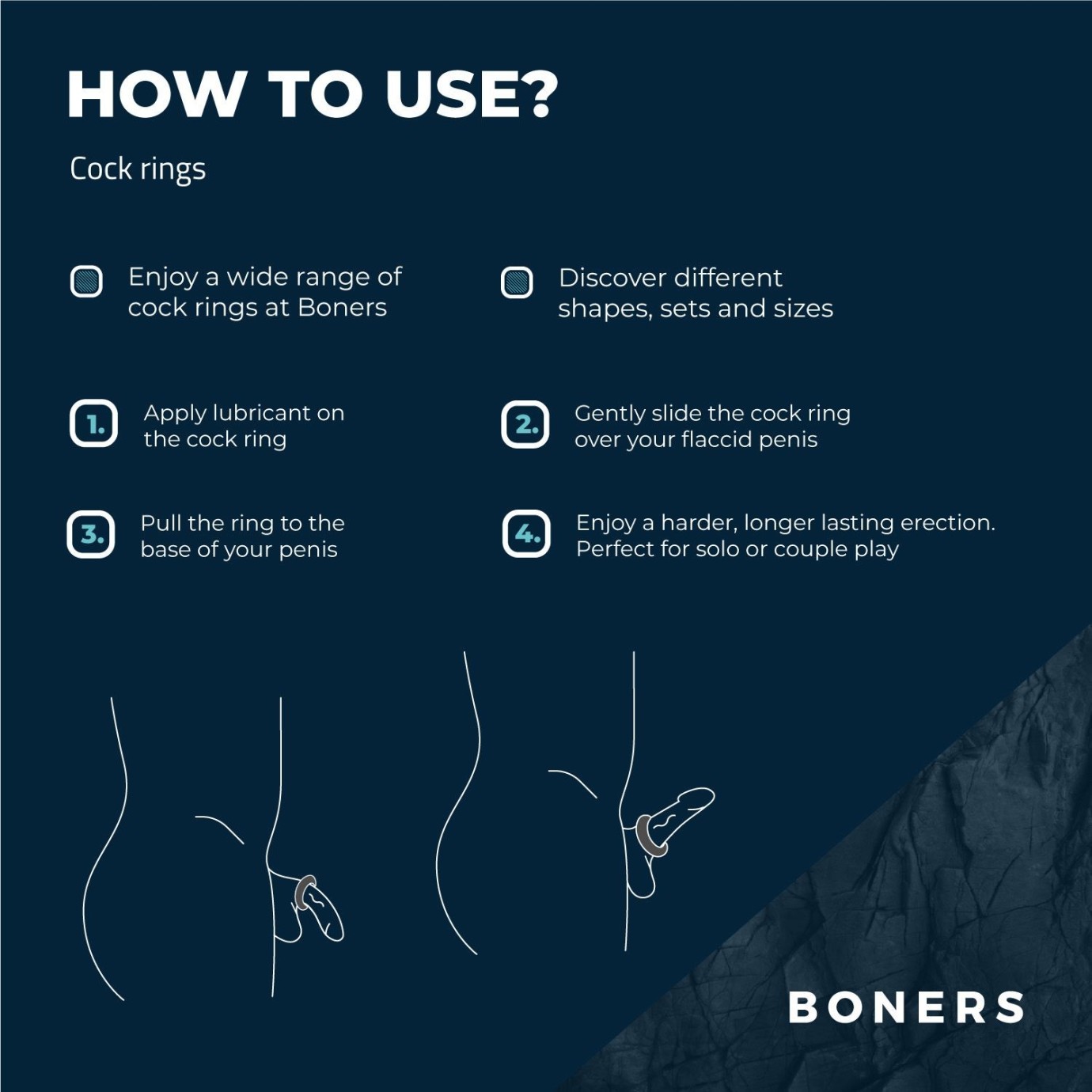 HOW TO USE?

Cock rings

Enjoy a wide range of cock rings at Boners

Discover different shapes, sets and sizes

1. Apply lubricant on the cock ring

2. Gently slide the cock ring over your flaccid penis

3. Pull the ring to the base of your penis

4. Enjoy a harder, longer lasting erection. Perfect for solo or couple play

BONERS